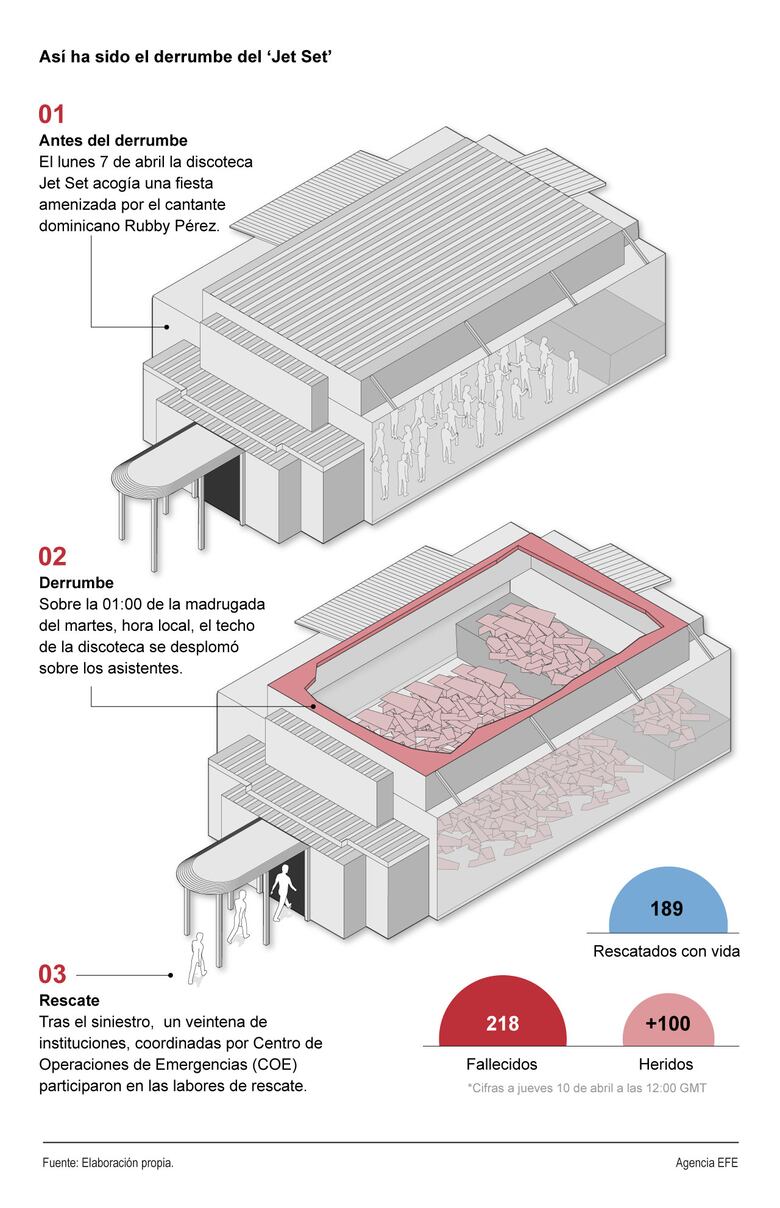 Así ha sido el derrumbe del ‘Jet Set’

01
Antes del derrumbe
El lunes 7 de abril la discoteca Jet Set acogía una fiesta amenizada por el cantante dominicano Rubby Pérez.

02
Derrumbe
Sobre la 01:00 de la madrugada del martes, hora local, el techo de la discoteca se desplomó sobre los asistentes.

03
Rescate
Tras el siniestro, un veintena de instituciones, coordinadas por Centro de Operaciones de Emergencias (COE) participaron en las labores de rescate.

189
Rescatados con vida

218
Fallecidos

+100
Heridos

*Cifras a jueves 10 de abril a las 12:00 GMT

Fuente: Elaboración propia.

Agencia EFE