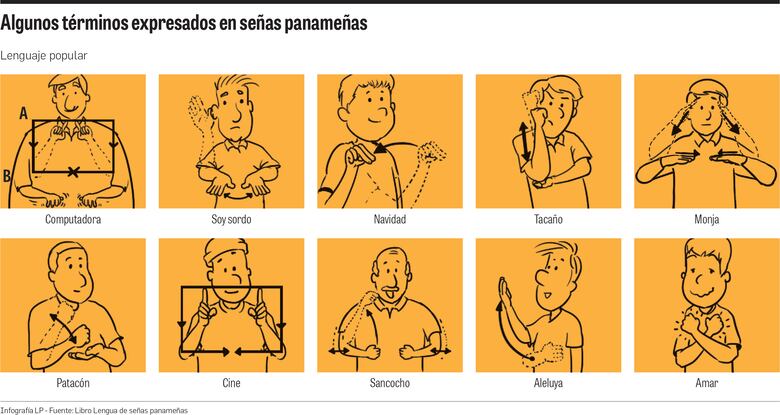 Algunos términos expresados en señas panameñas

Lenguaje popular

A

B

Computadora

Soy sordo

Navidad

Tacaño

Monja

Patacón

Cine

Sancocho

Aleluya

Amar

Infografía LP - Fuente: Libro Lengua de señas panameñas