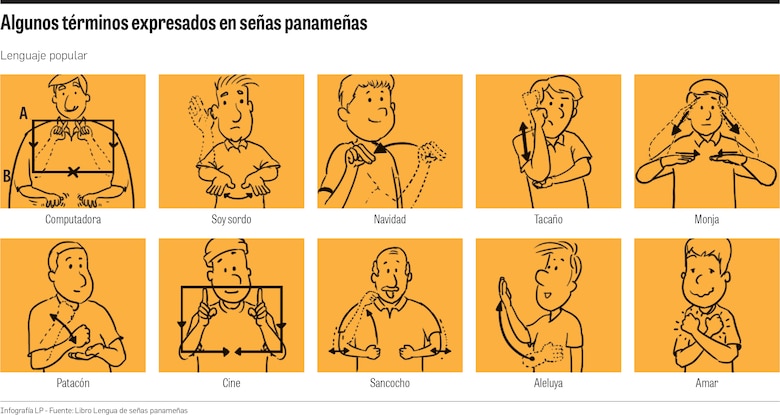 Algunos términos expresados en señas panameñas

Lenguaje popular

A
B
Computadora

Soy sordo

Navidad

Tacaño

Monja

Patacón

Cine

Sancocho

Aleluya

Amar

Infografía LP - Fuente: Libro Lengua de señas panameñas