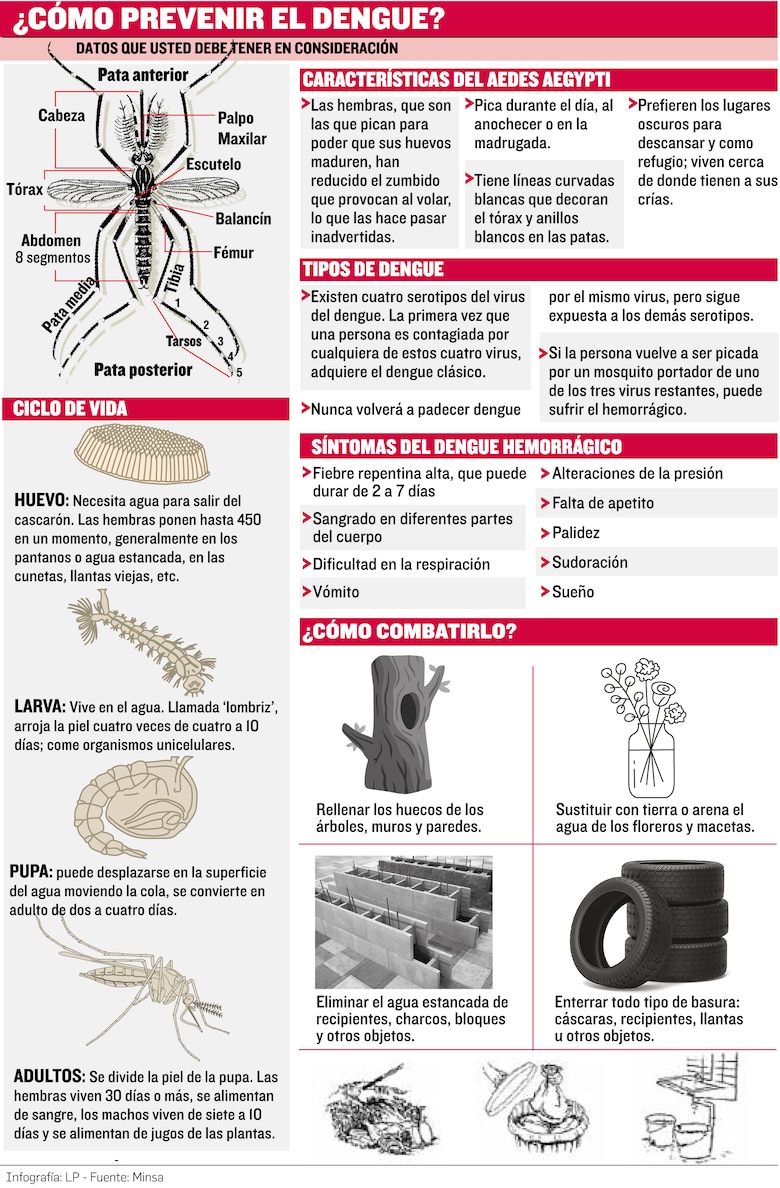 ¿CÓMO PREVENIR EL DENGUE?

DATOS QUE USTED DEBE TENER EN CONSIDERACIÓN

Pata anterior
Cabeza
Palpo Maxilar
Escutelo
Tórax
Balancín
Abdomen 8 segmentos
Fémur
Pata media
Tibia
1
2
Tarsos
3
4
5
Pata posterior

CICLO DE VIDA

HUEVO: Necesita agua para salir del cascarón. Las hembras ponen hasta 450 en un momento, generalmente en los pantanos o agua estancada, en las cunetas, llantas viejas, etc.

LARVA: Vive en el agua. Llamada 'lombriz', arroja la piel cuatro veces de cuatro a 10 días; come organismos unicelulares.

PUPA: puede desplazarse en la superficie del agua moviendo la cola, se convierte en adulto de dos a cuatro días.

ADULTOS: Se divide la piel de la pupa. Las hembras viven 30 días o más, se alimentan de sangre, los machos viven de siete a 10 días y se alimentan de jugos de las plantas.

CARACTERÍSTICAS DEL AEDES AEGYPTI

Las hembras, que son las que pican para poder que sus huevos maduren, han reducido el zumbido que provocan al volar, lo que las hace pasar inadvertidas.

Pica durante el día, al anochecer o en la madrugada.

Tiene líneas curvadas blancas que decoran el tórax y anillos blancos en las patas.

Prefieren los lugares oscuros para descansar y como refugio; viven cerca de donde tienen a sus crías.

TIPOS DE DENGUE

Existen cuatro serotipos del virus del dengue. La primera vez que una persona es contagiada por cualquiera de estos cuatro virus, adquiere el dengue clásico.

Nunca volverá a padecer dengue por el mismo virus, pero sigue expuesta a los demás serotipos.

Si la persona vuelve a ser picada por un mosquito portador de uno de los tres virus restantes, puede sufrir el hemorrágico.

SÍNTOMAS DEL DENGUE HEMORRÁGICO

Fiebre repentina alta, que puede durar de 2 a 7 días
Sangrado en diferentes partes del cuerpo
Dificultad en la respiración
Vómito
Alteraciones de la presión
Falta de apetito
Palidez
Sudoración
Sueño

¿CÓMO COMBATIRLO?

Rellenar los huecos de los árboles, muros y paredes.

Sustituir con tierra o arena el agua de los floreros y macetas.

Eliminar el agua estancada de recipientes, charcos, bloques y otros objetos.

Enterrar todo tipo de basura: cáscaras, recipientes, llantas u otros objetos.

Infografía: LP - Fuente: Minsa