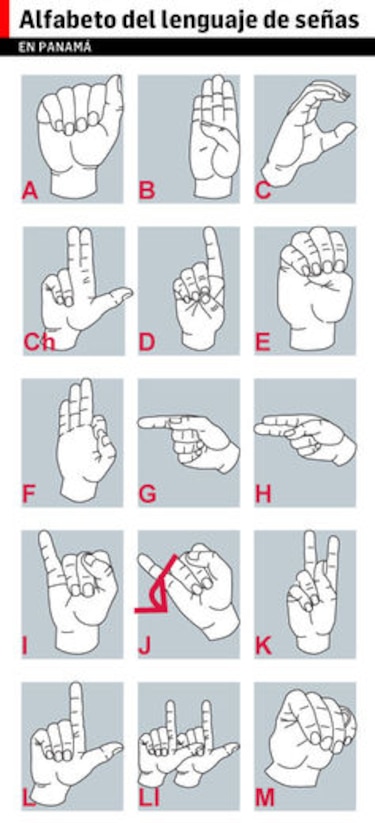 Alfabeto del lenguaje de señas
EN PANAMÁ

A
B
C
Ch
D
E
F
G
H
I
J
K
L
Ll
M